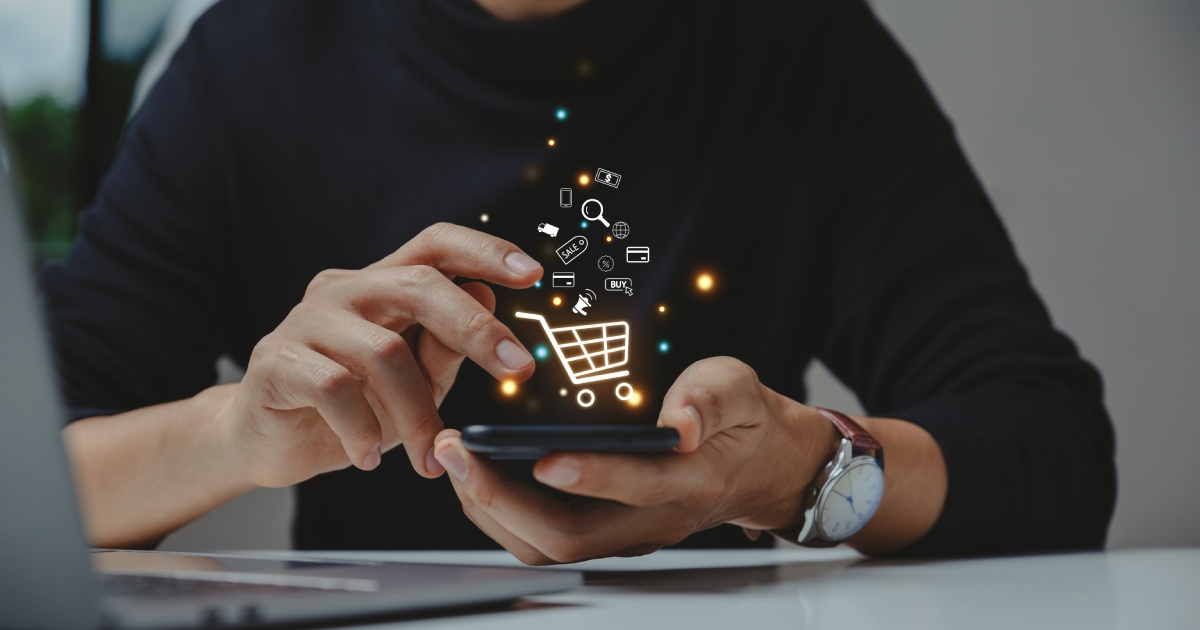 $

SALE

%

BUY